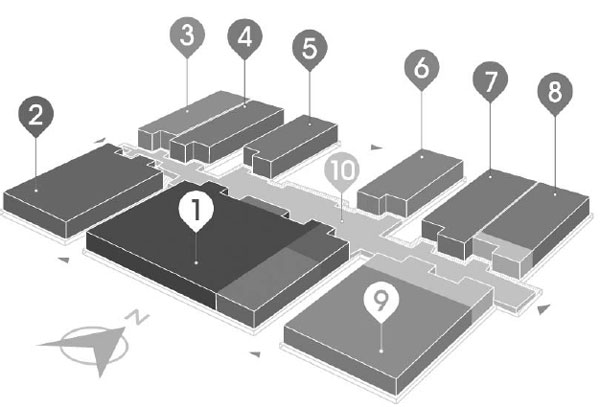 3
4
5
6
7
8
2
10
1
9
N